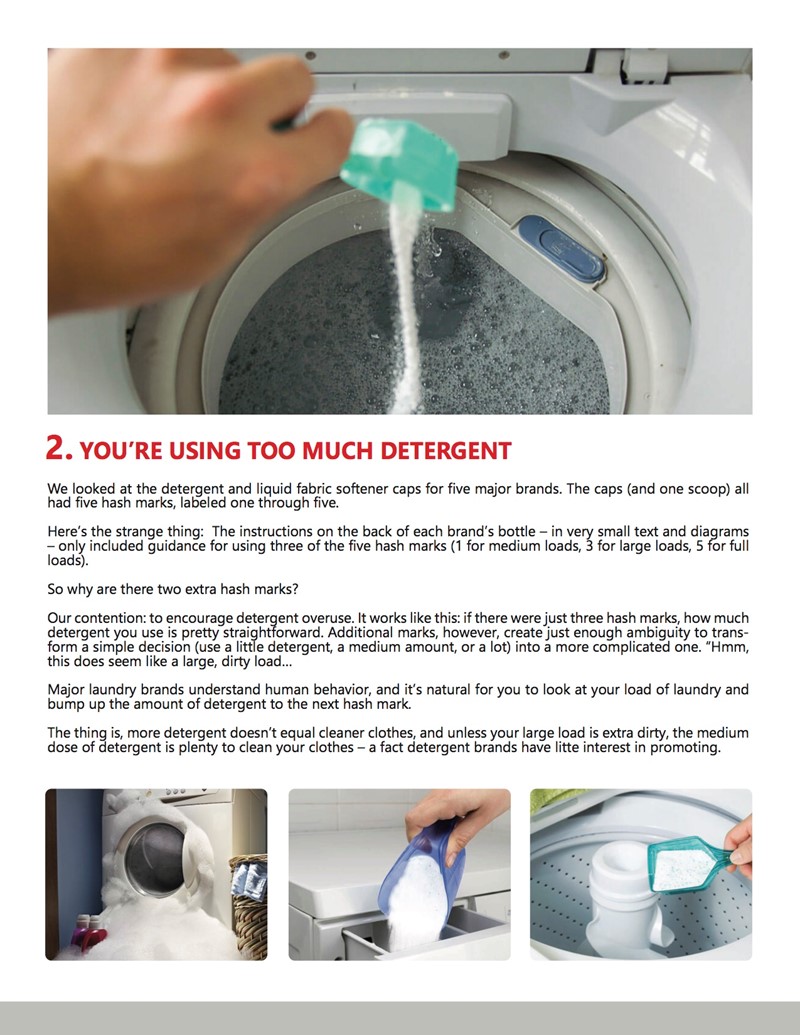 2. YOU'RE USING TOO MUCH DETERGENT

We looked at the detergent and liquid fabric softener caps for five major brands. The caps (and one scoop) all had five hash marks, labeled one through five.

Here's the strange thing: The instructions on the back of each brand's bottle – in very small text and diagrams – only included guidance for using three of the five hash marks (1 for medium loads, 3 for large loads, 5 for full loads).

So why are there two extra hash marks?

Our contention: to encourage detergent overuse. It works like this: if there were just three hash marks, how much detergent you use is pretty straightforward. Additional marks, however, create just enough ambiguity to transform a simple decision (use a little detergent, a medium amount, or a lot) into a more complicated one. "Hmm, this does seem like a large, dirty load...

Major laundry brands understand human behavior, and it's natural for you to look at your load of laundry and bump up the amount of detergent to the next hash mark.

The thing is, more detergent doesn't equal cleaner clothes, and unless your large load is extra dirty, the medium dose of detergent is plenty to clean your clothes – a fact detergent brands have litte interest in promoting.